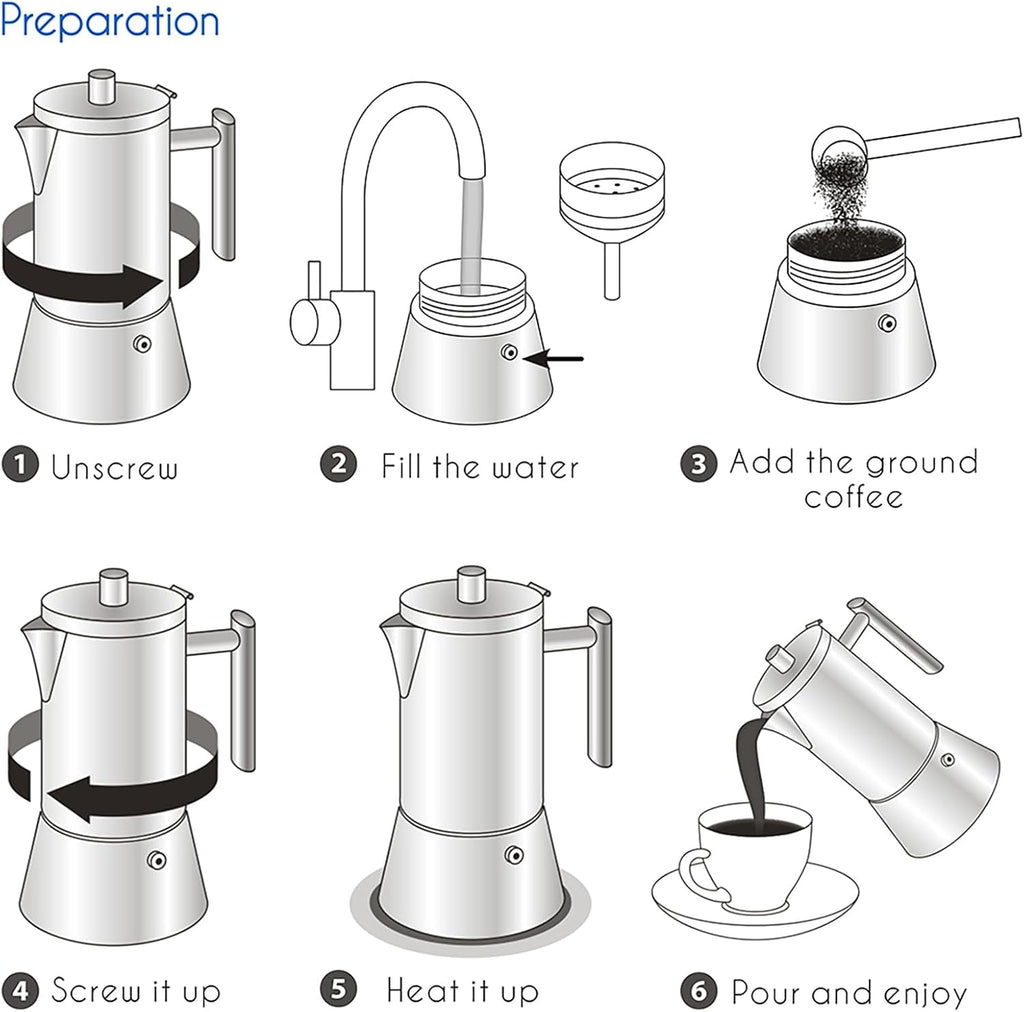 Preparation

1 Unscrew

2 Fill the water

3 Add the ground coffee

4 Screw it up

5 Heat it up

6 Pour and enjoy